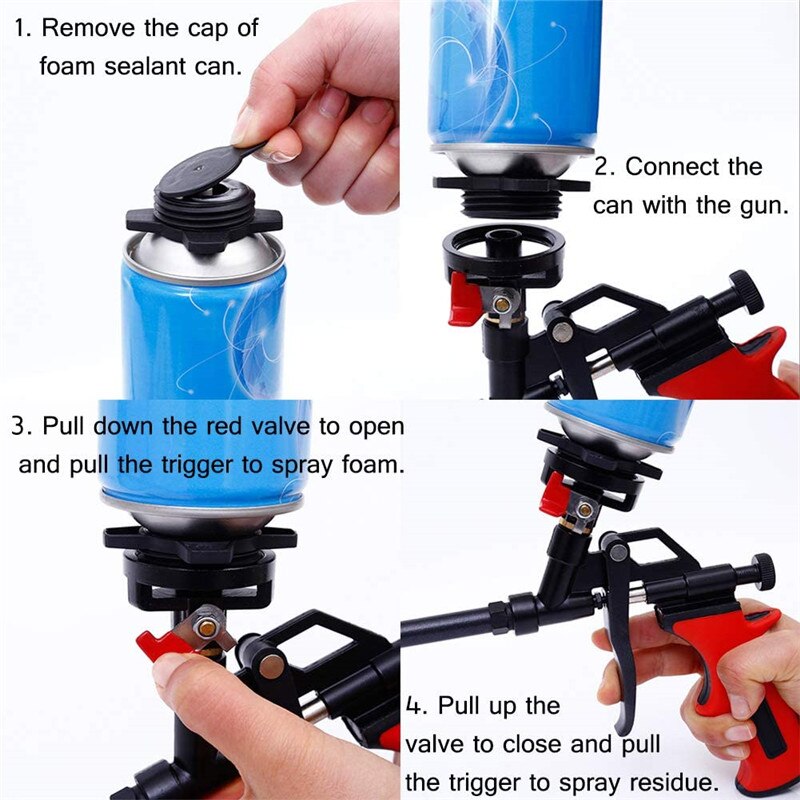 1. Remove the cap of foam sealant can.

2. Connect the can with the gun.

3. Pull down the red valve to open and pull the trigger to spray foam.

4. Pull up the valve to close and pull the trigger to spray residue.